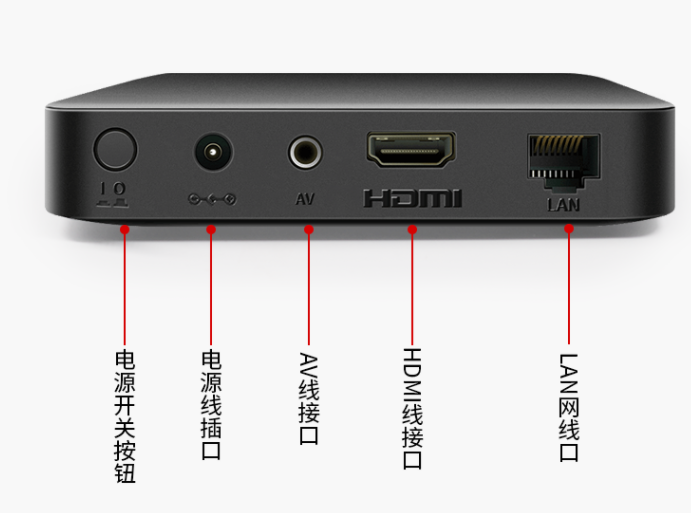 I O

AV

HDMI

LAN

电源开关按钮

电源线插口

AV线接口

HDMI线接口

LAN网线口